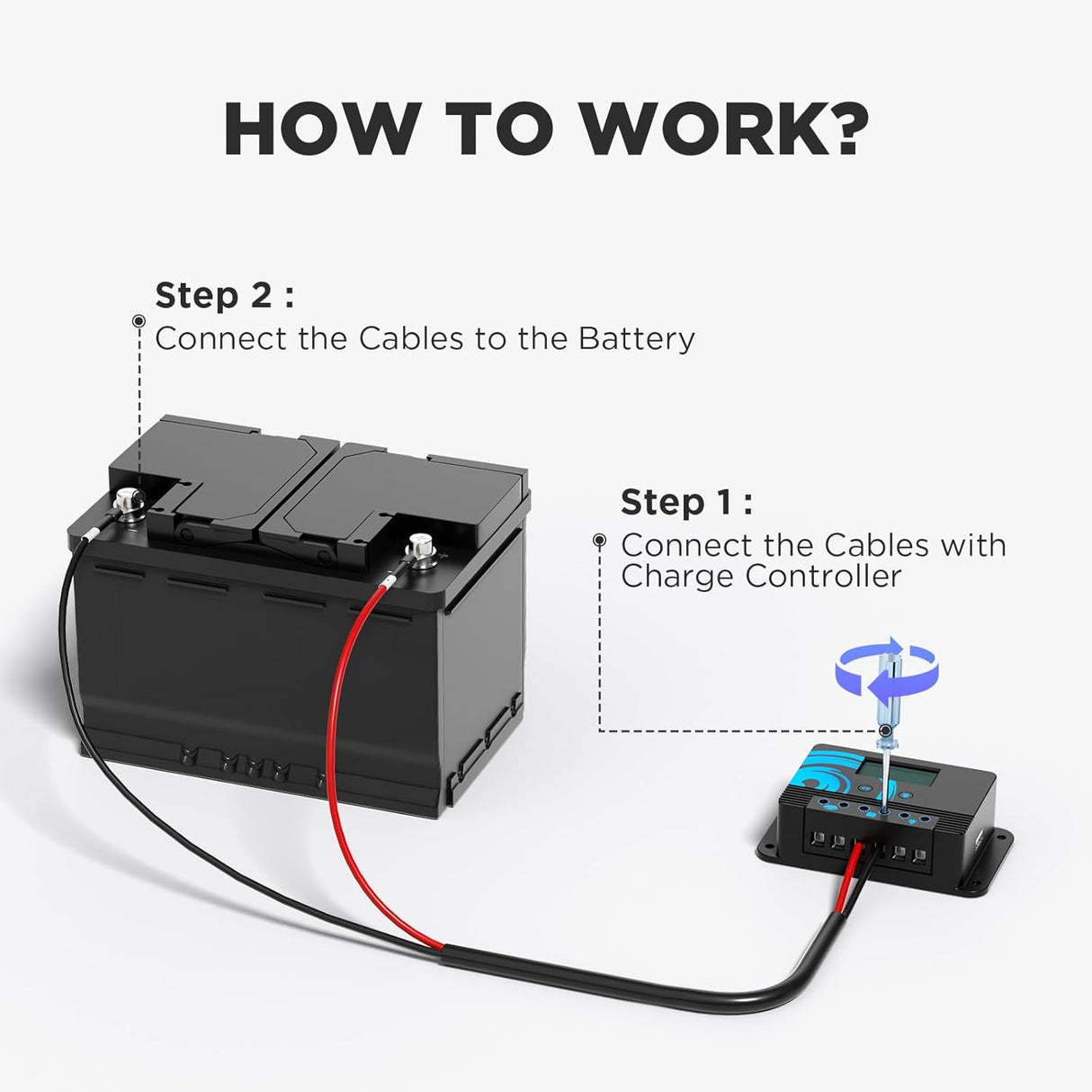 HOW TO WORK?

Step 2 :
Connect the Cables to the Battery

Step 1 :
Connect the Cables with Charge Controller