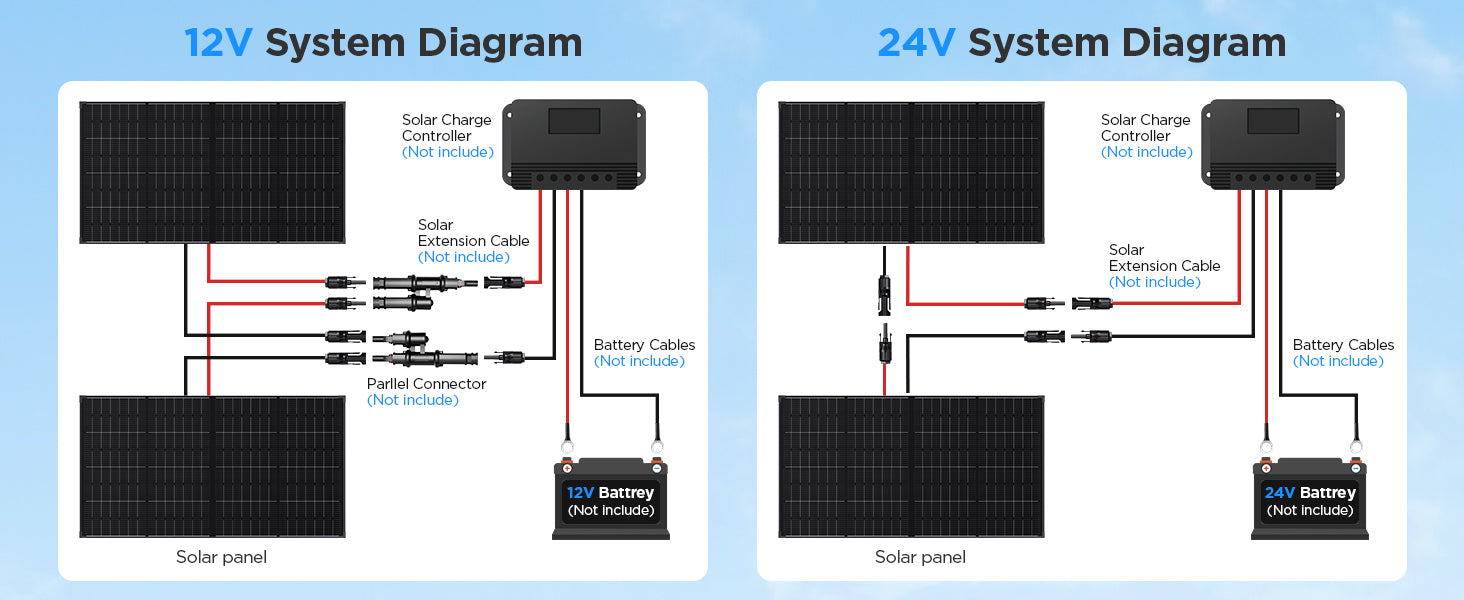 12V System Diagram

Solar Charge Controller
(Not include)

Solar Extension Cable
(Not include)

Battery Cables
(Not include)

Parllel Connector
(Not include)

12V Battrey
(Not include)

Solar panel

24V System Diagram

Solar Charge Controller
(Not include)

Solar Extension Cable
(Not include)

Battery Cables
(Not include)

24V Battrey
(Not include)

Solar panel