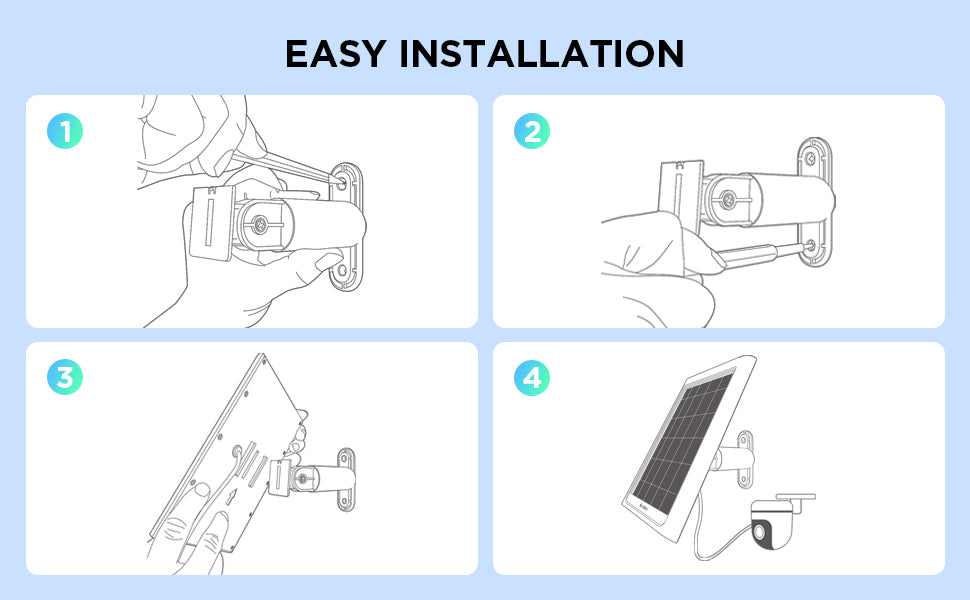 EASY INSTALLATION

1

2

3

4