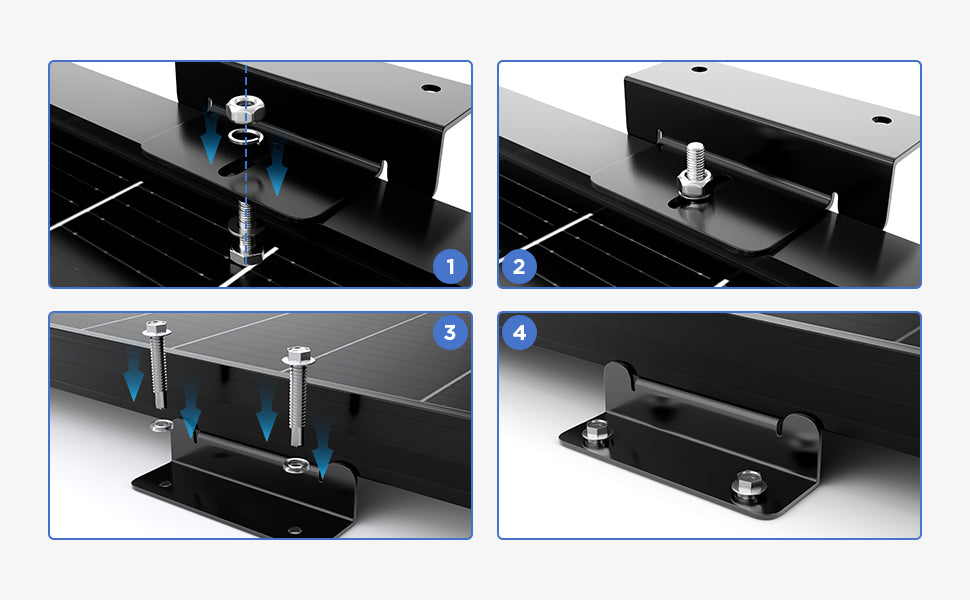 1
2
3
4