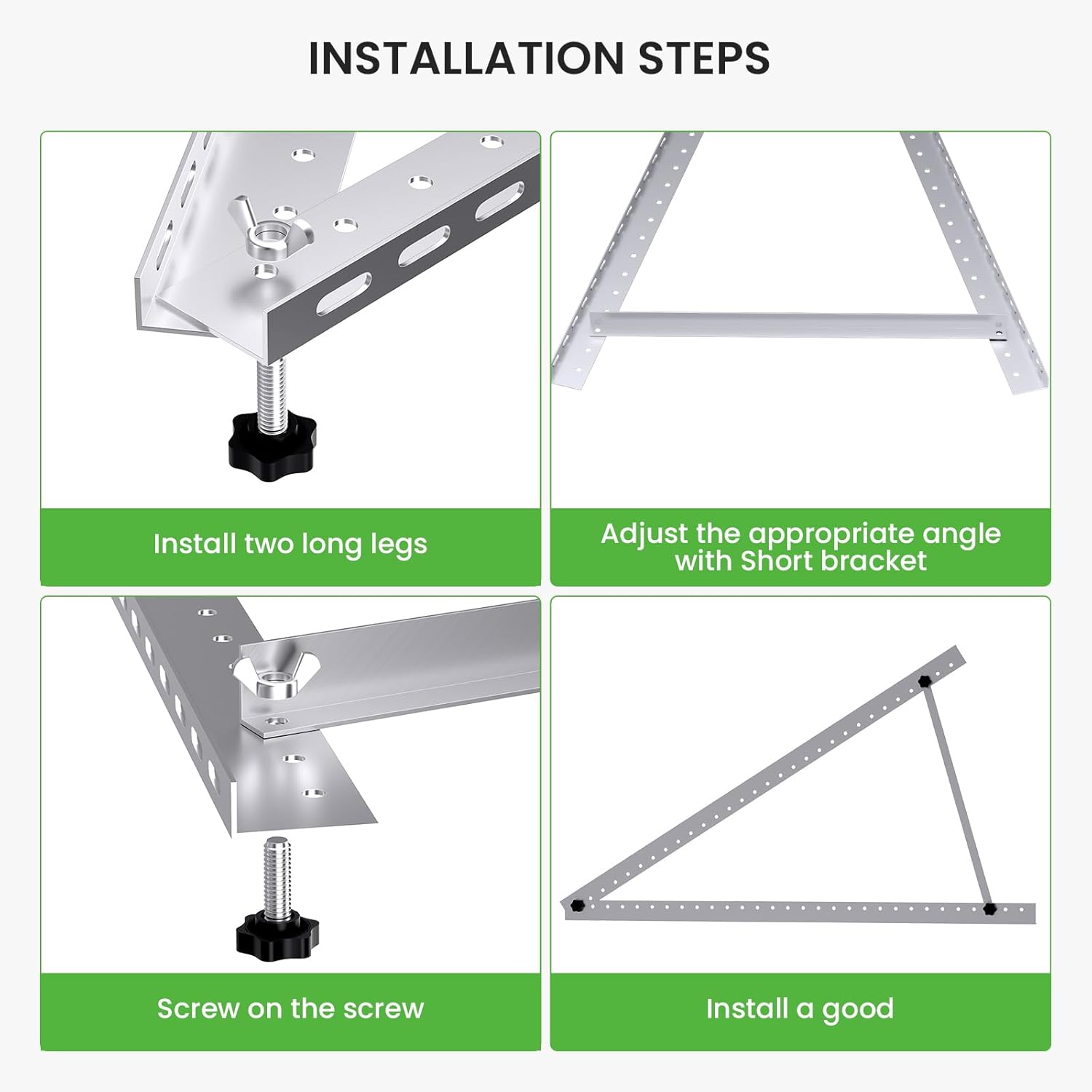 INSTALLATION STEPS

Install two long legs

Adjust the appropriate angle with Short bracket

Screw on the screw

Install a good