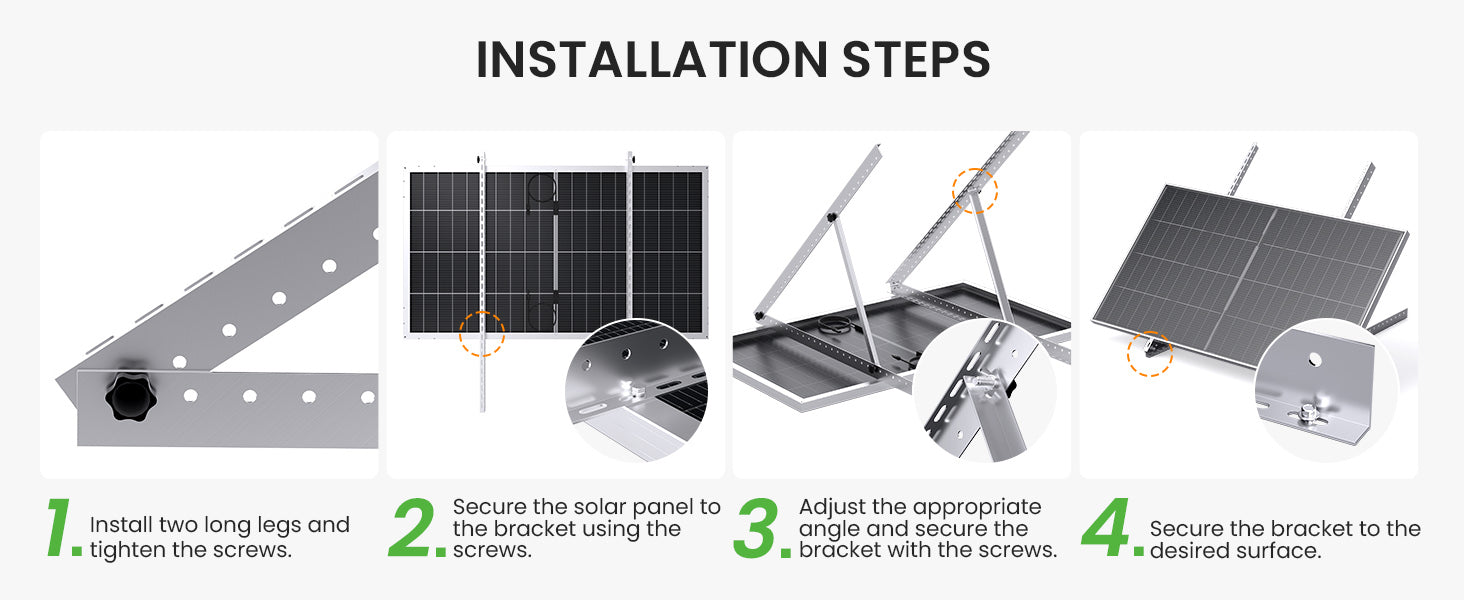 INSTALLATION STEPS

1. Install two long legs and tighten the screws.

2. Secure the solar panel to the bracket using the screws.

3. Adjust the appropriate angle and secure the bracket with the screws.

4. Secure the bracket to the desired surface.