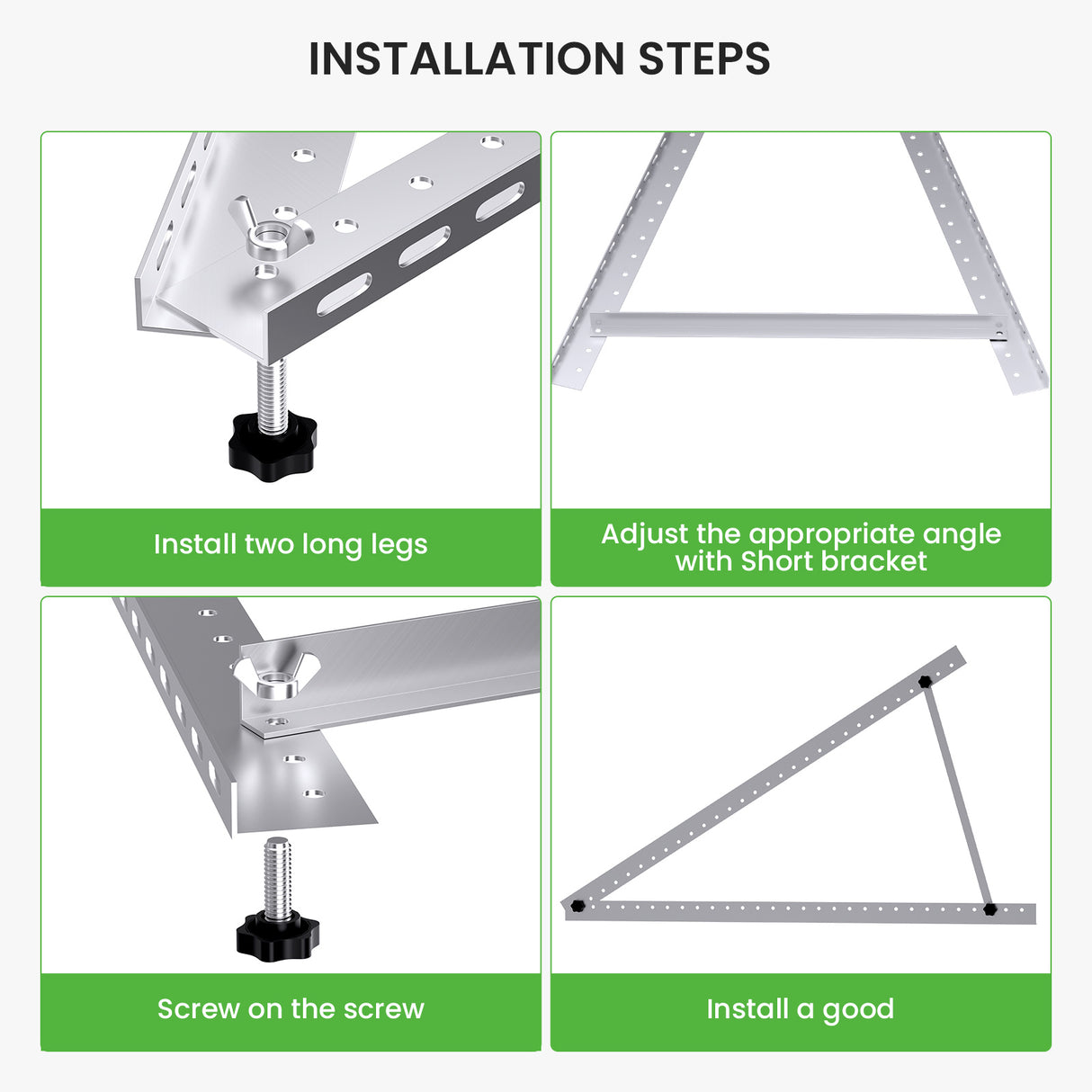 INSTALLATION STEPS

Install two long legs

Adjust the appropriate angle with Short bracket

Screw on the screw

Install a good