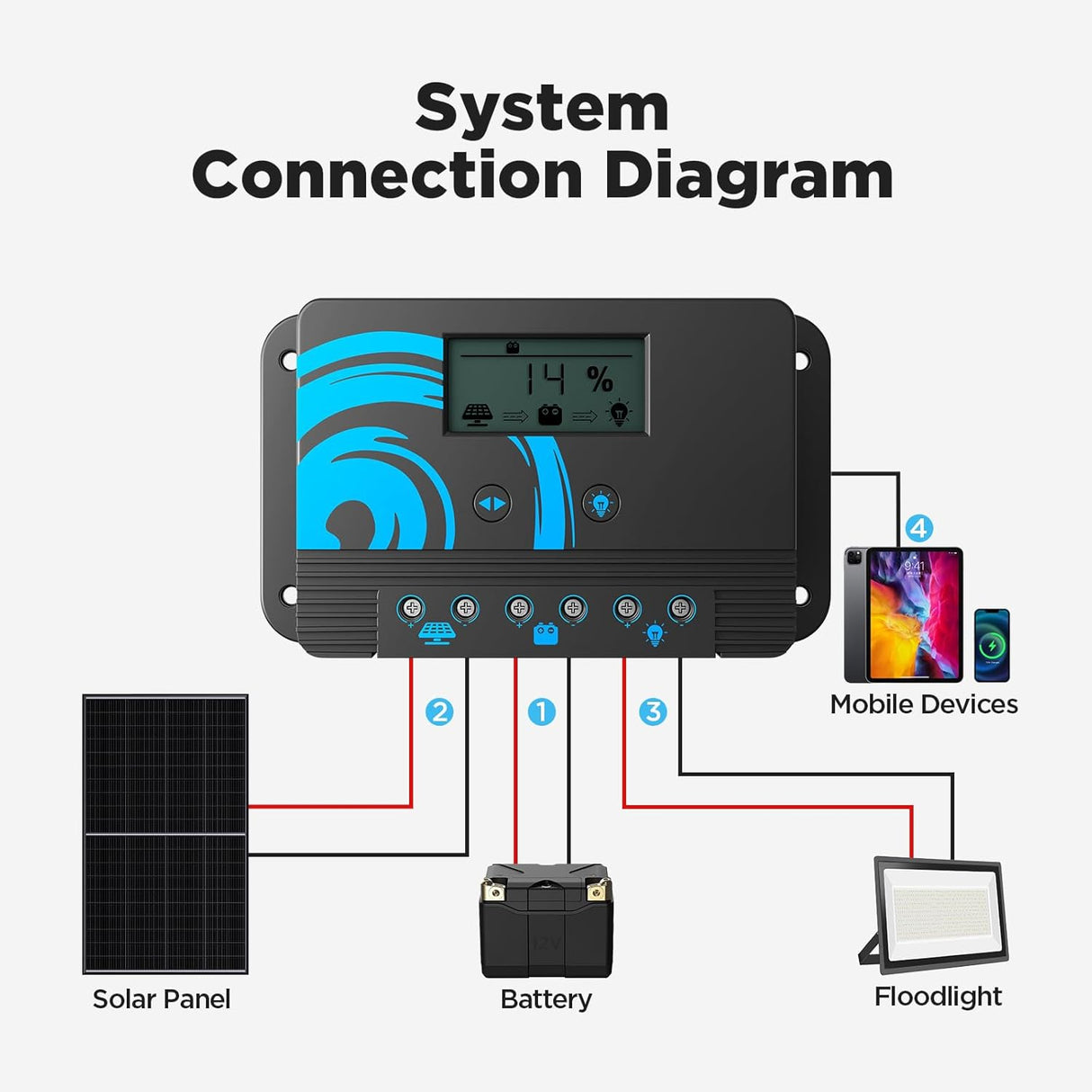 System
Connection Diagram

14 %

4

9:41

Mobile Devices

2

1

3

12V

Solar Panel

Battery

Floodlight