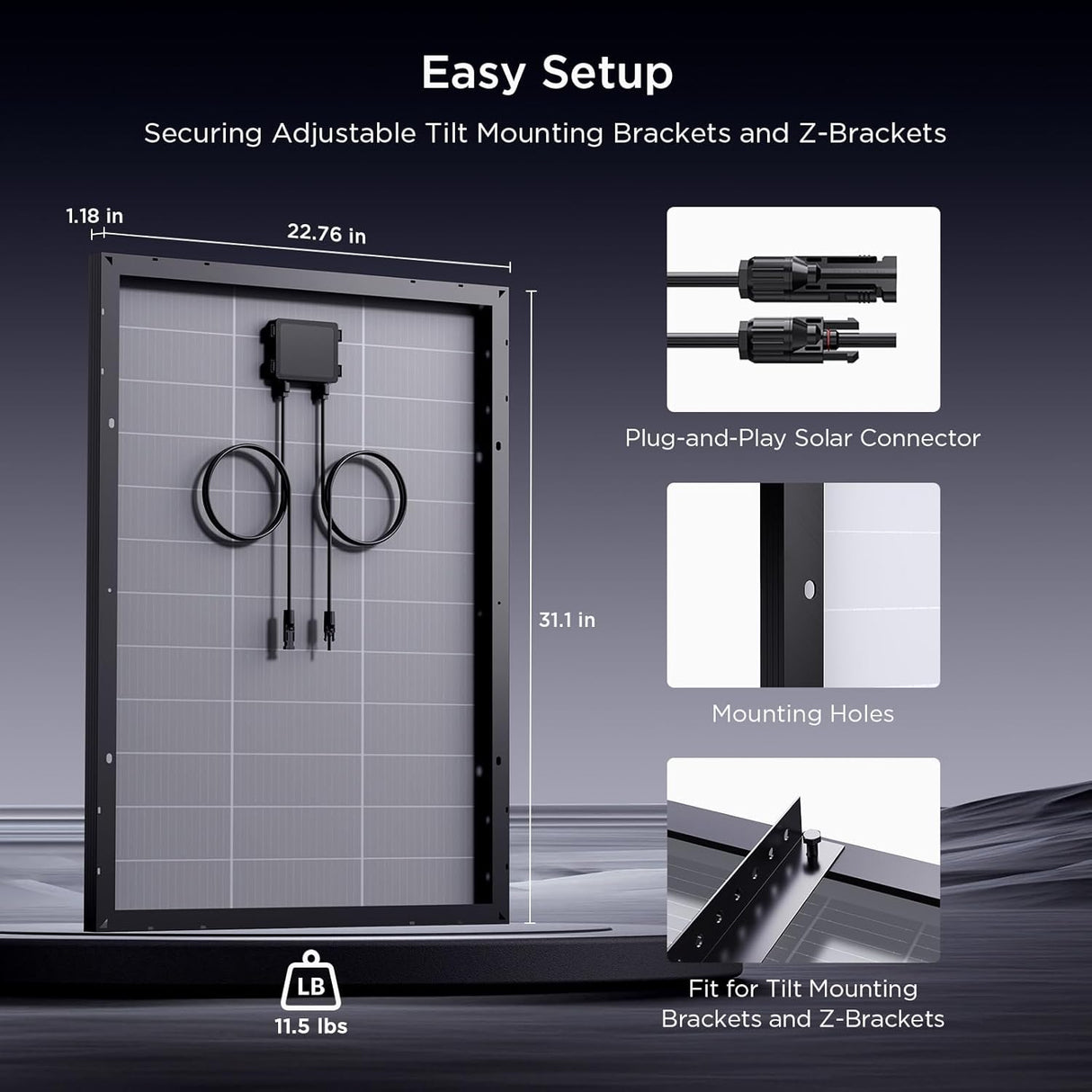 Easy Setup

Securing Adjustable Tilt Mounting Brackets and Z-Brackets

1.18 in

22.76 in

31.1 in

LB

11.5 lbs

Plug-and-Play Solar Connector

Mounting Holes

Fit for Tilt Mounting Brackets and Z-Brackets