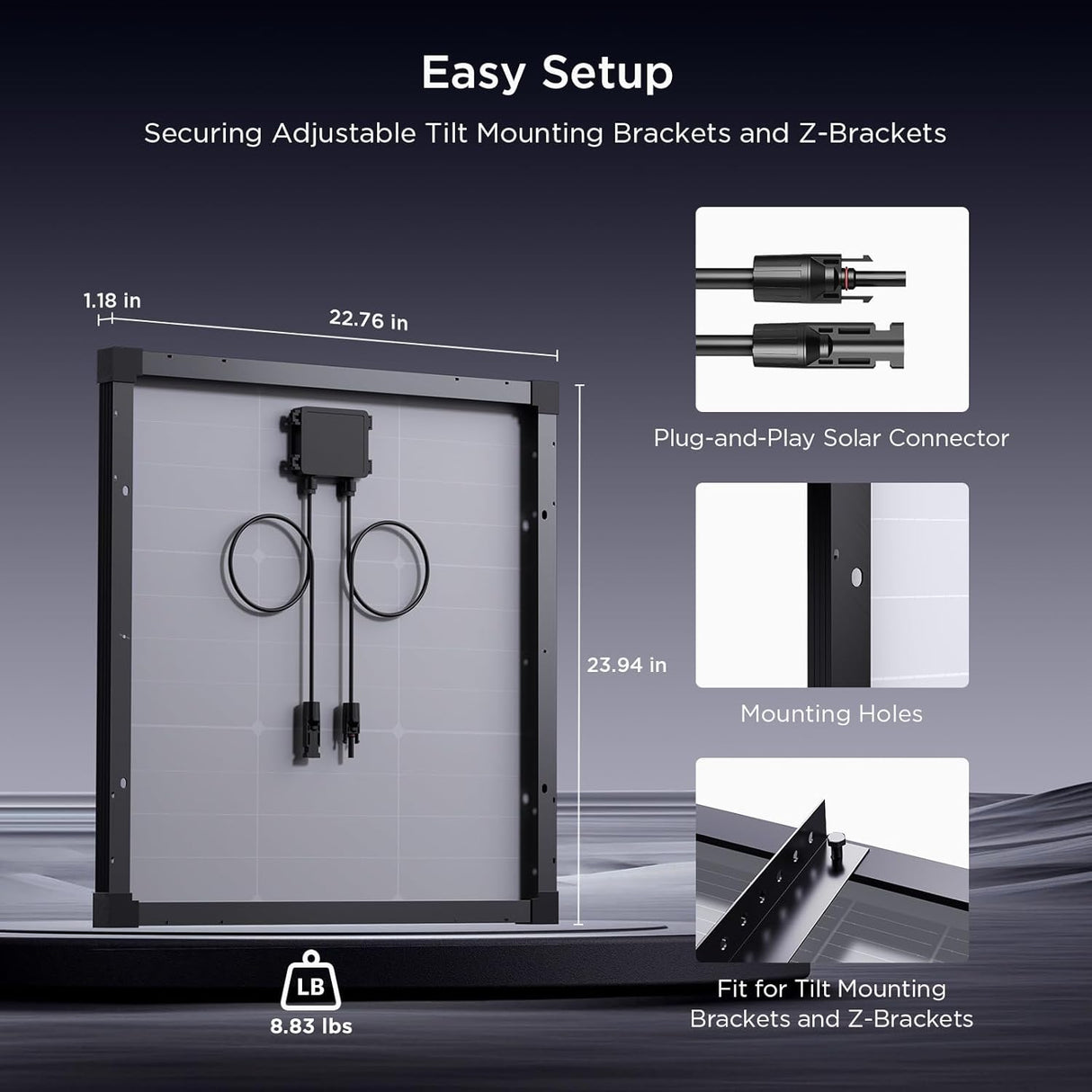 Easy Setup

Securing Adjustable Tilt Mounting Brackets and Z-Brackets

1.18 in

22.76 in

23.94 in

LB

8.83 lbs

Plug-and-Play Solar Connector

Mounting Holes

Fit for Tilt Mounting Brackets and Z-Brackets