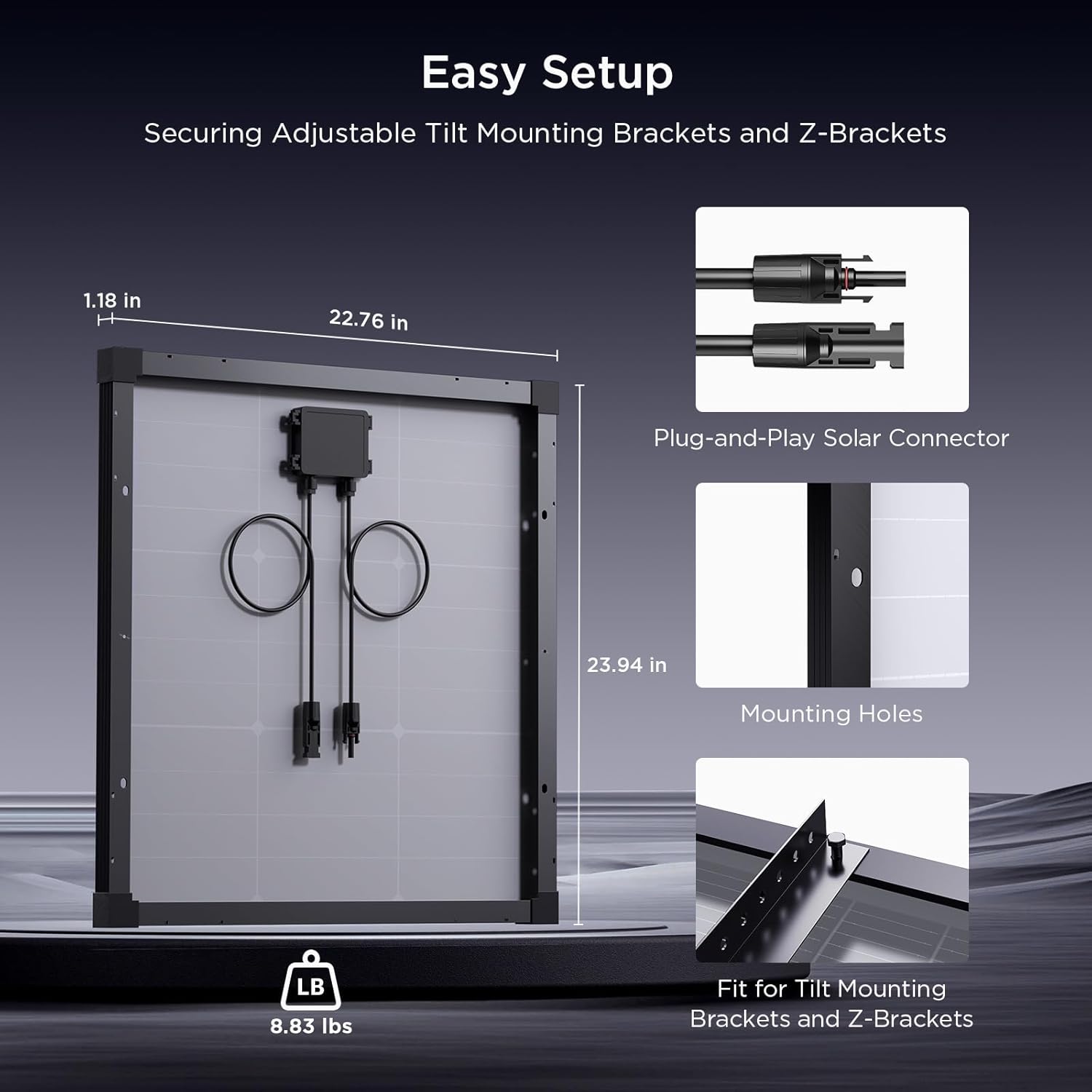 Easy Setup

Securing Adjustable Tilt Mounting Brackets and Z-Brackets

1.18 in

22.76 in

23.94 in

LB

8.83 lbs

Plug-and-Play Solar Connector

Mounting Holes

Fit for Tilt Mounting Brackets and Z-Brackets