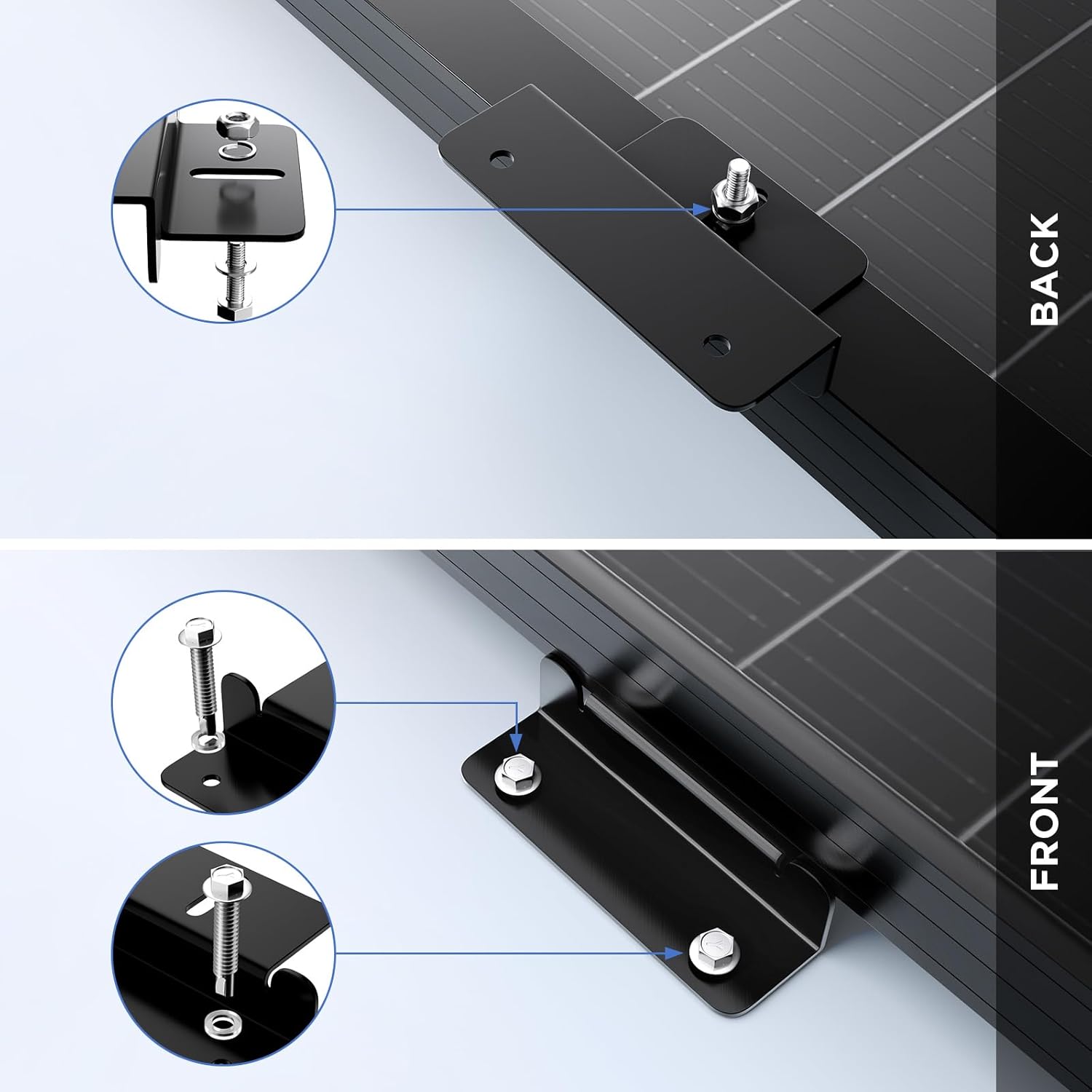 BACK

FRONT