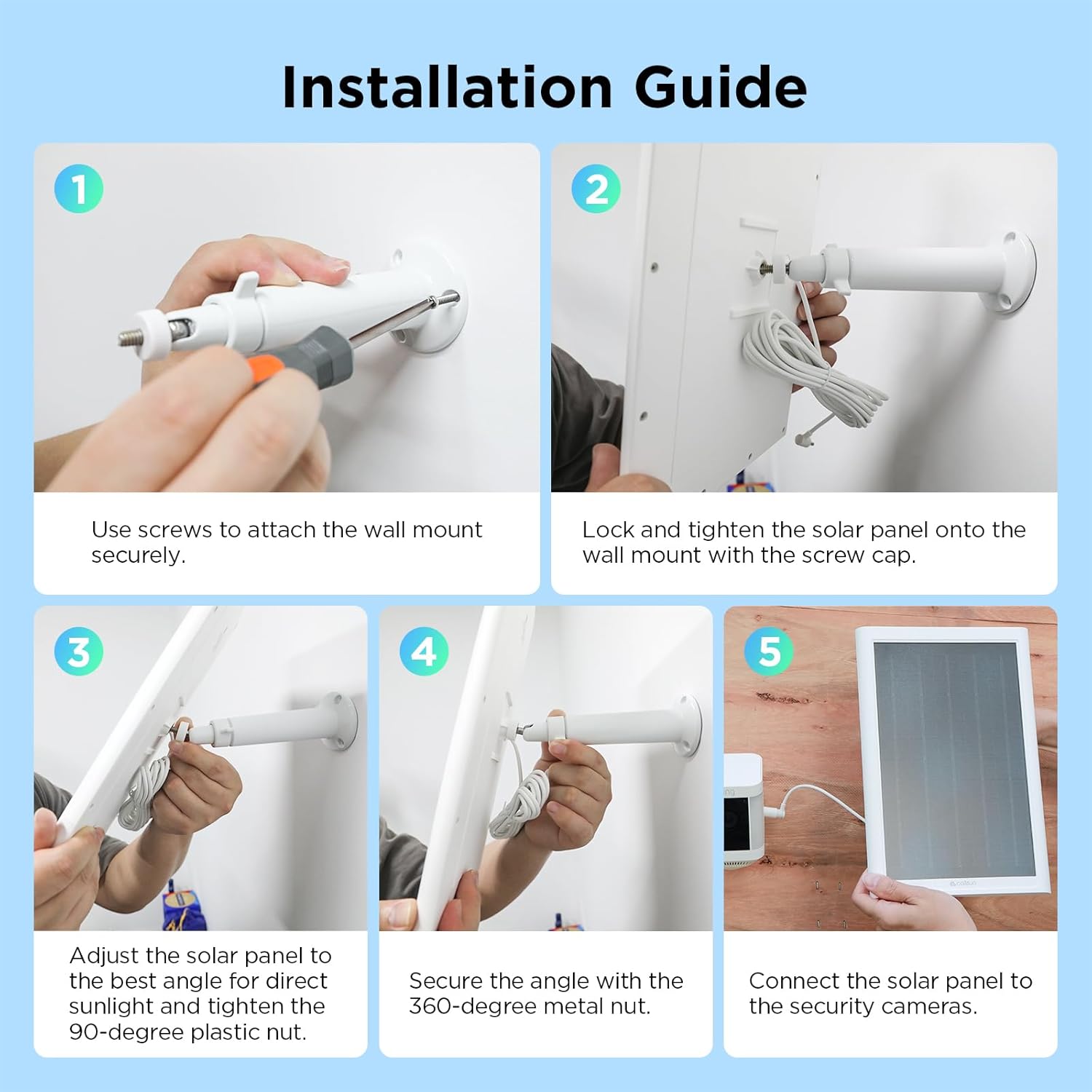 Installation Guide

1

Use screws to attach the wall mount securely.

2

Lock and tighten the solar panel onto the wall mount with the screw cap.

3

Adjust the solar panel to the best angle for direct sunlight and tighten the 90-degree plastic nut.

4

Secure the angle with the 360-degree metal nut.

5

Connect the solar panel to the security cameras.