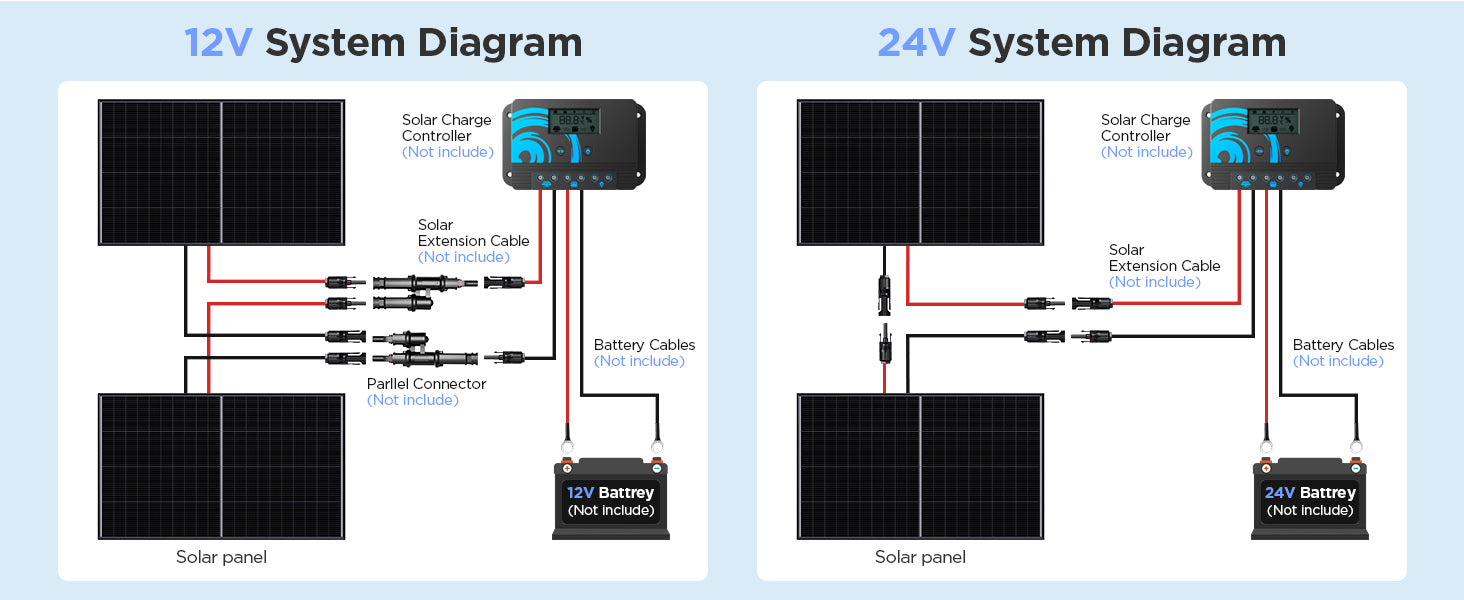 12V System Diagram

Solar Charge Controller
(Not include)

Solar Extension Cable
(Not include)

Battery Cables
(Not include)

Parllel Connector
(Not include)

12V Battrey
(Not include)

Solar panel

24V System Diagram

Solar Charge Controller
(Not include)

Solar Extension Cable
(Not include)

Battery Cables
(Not include)

24V Battrey
(Not include)

Solar panel